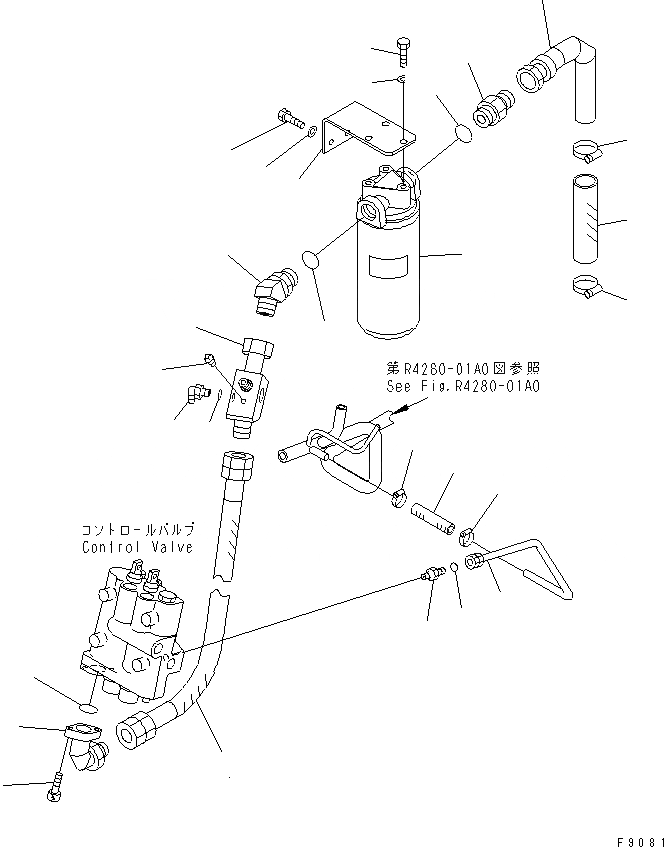 第R4280-01A0図参照
See Fig.R4280-01A0

コントロールバルブ
Control Valve

F9081