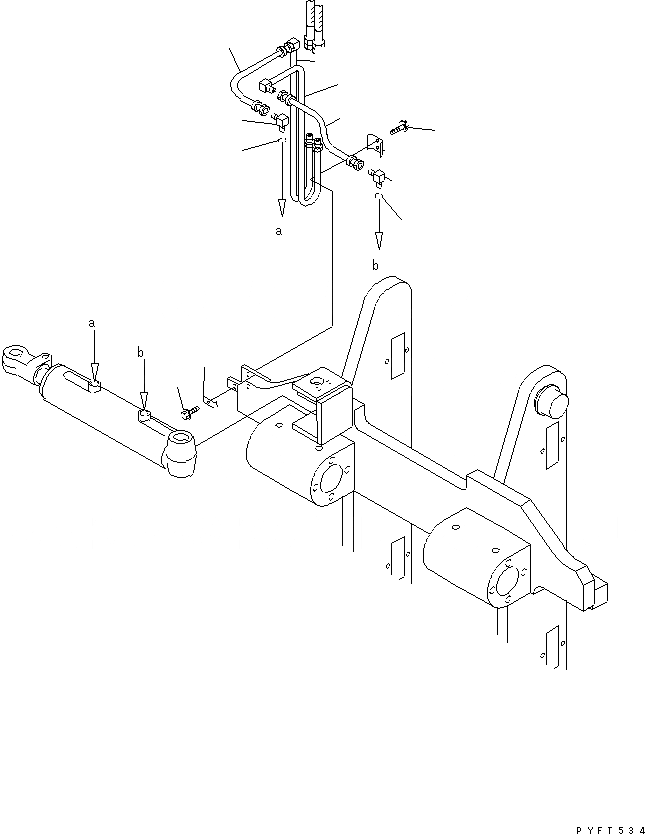 a
b
a
b
PYFT534