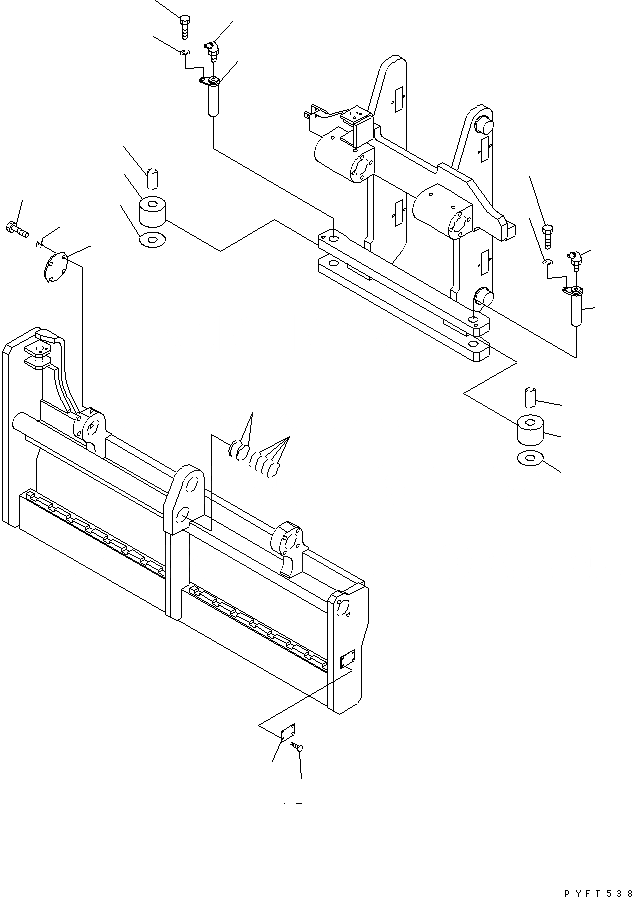 PYFT538