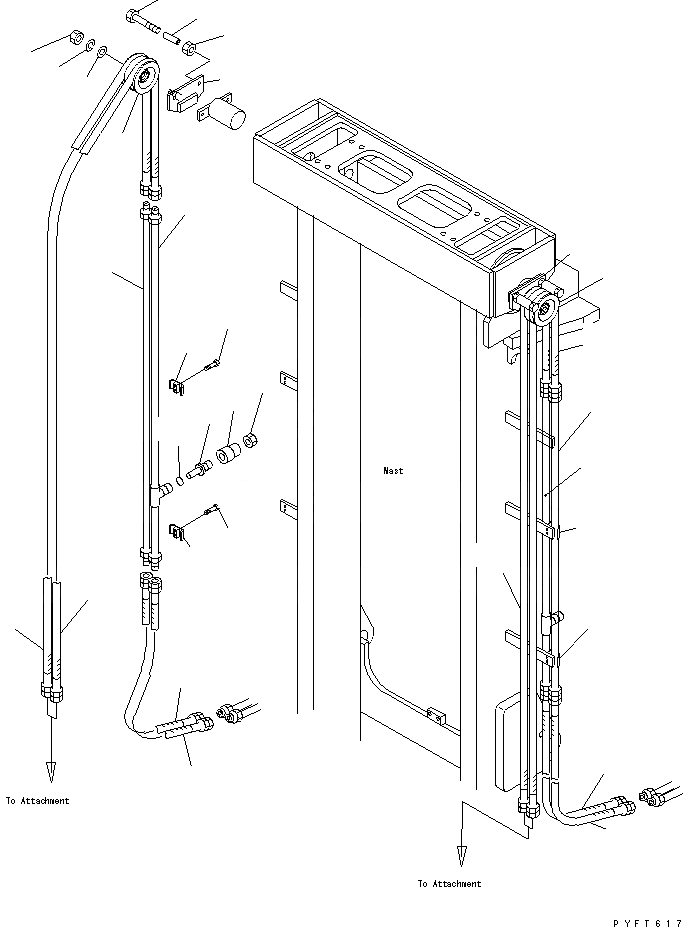 Mast

To Attachment

To Attachment

PYFT617