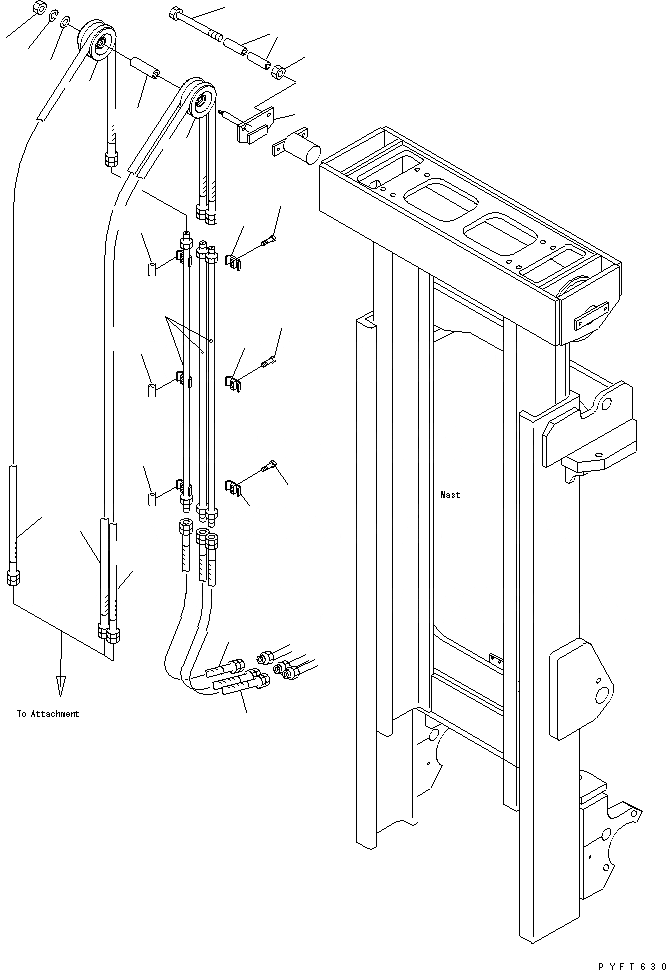 Mast

To Attachment

PYFT630