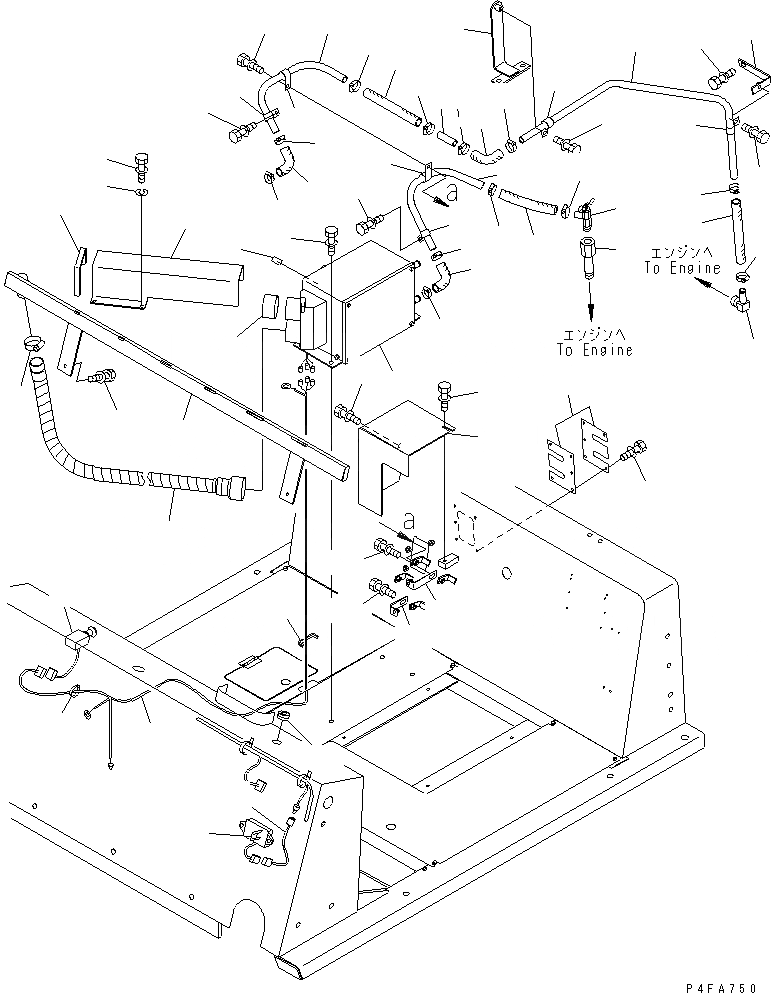 a

エンジンへ
To Engine

エンジンへ
To Engine

a

P4FA750