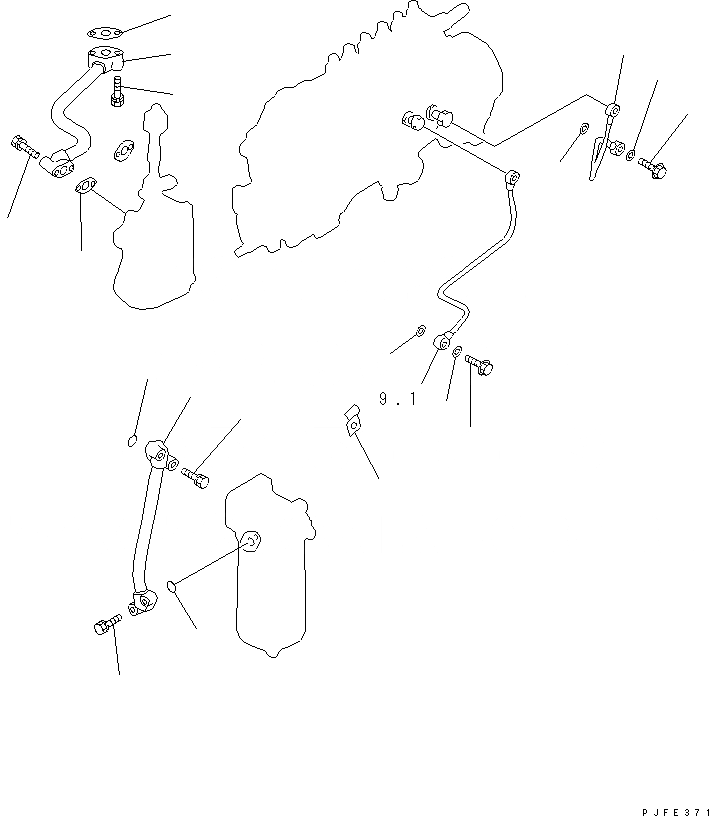 9.1

PJFE371