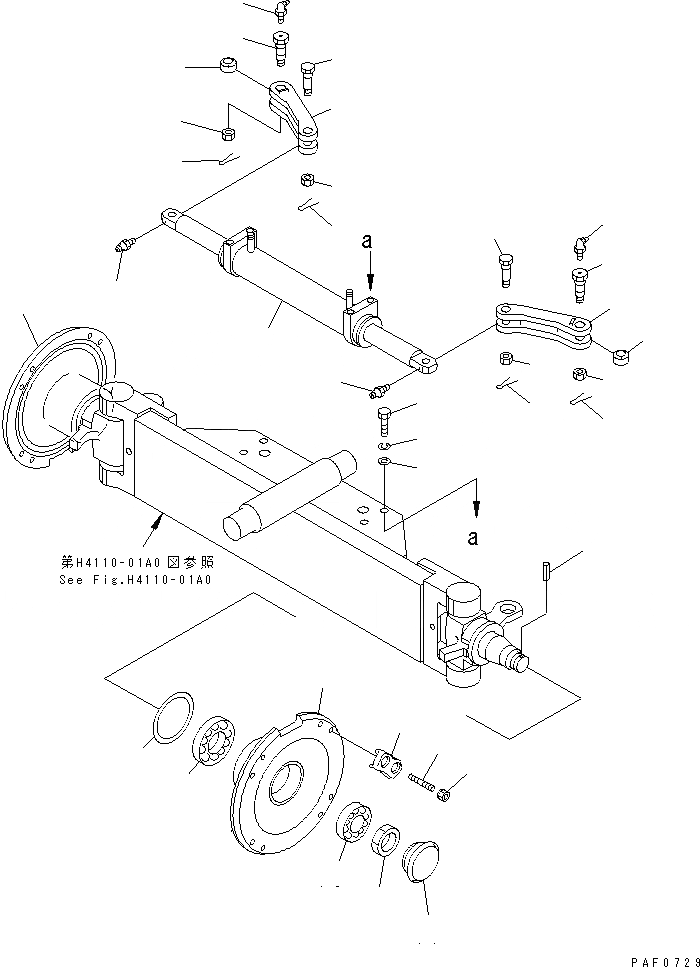 a

a

第H4110-01A0図参照
See Fig.H4110-01A0

PAF0729