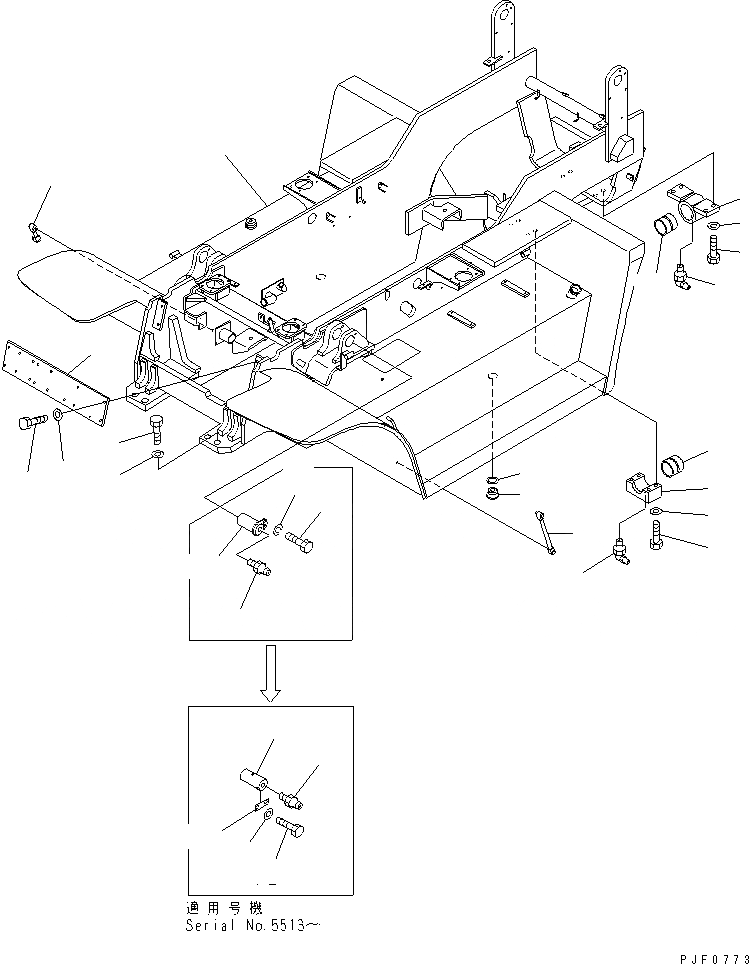 適用号機
Serial No.5513～

PJF0773