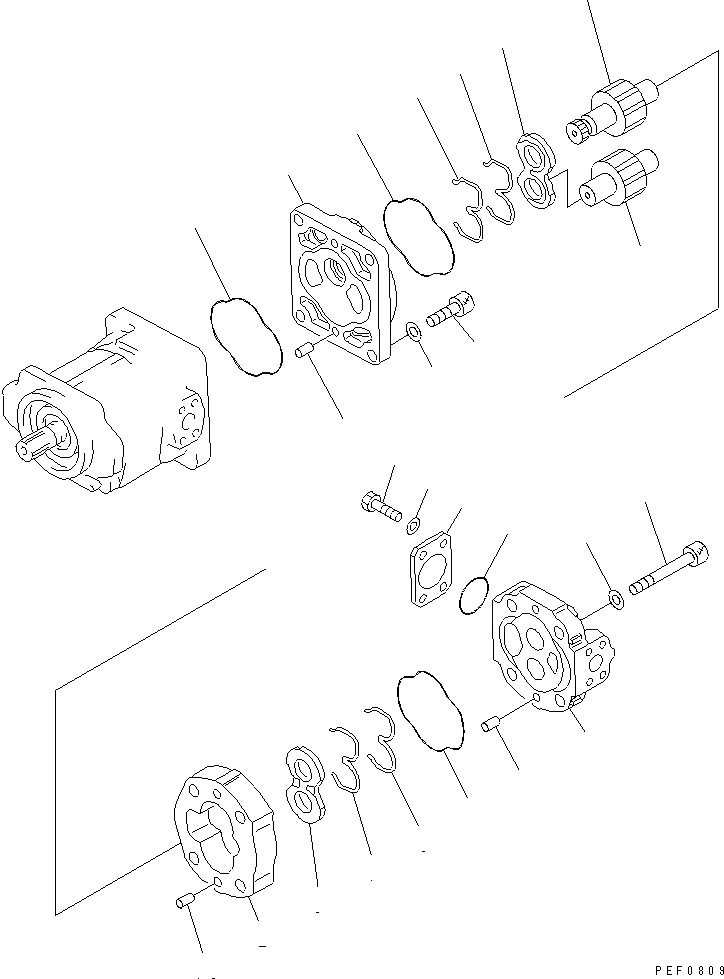 PEF0809