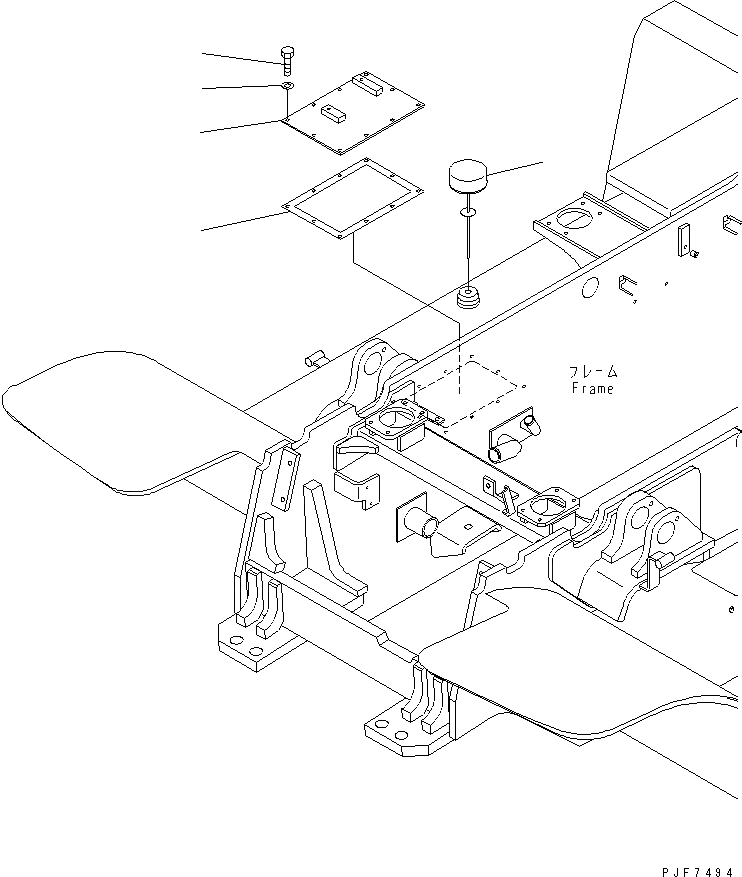 フレーム
Frame

PJF7494