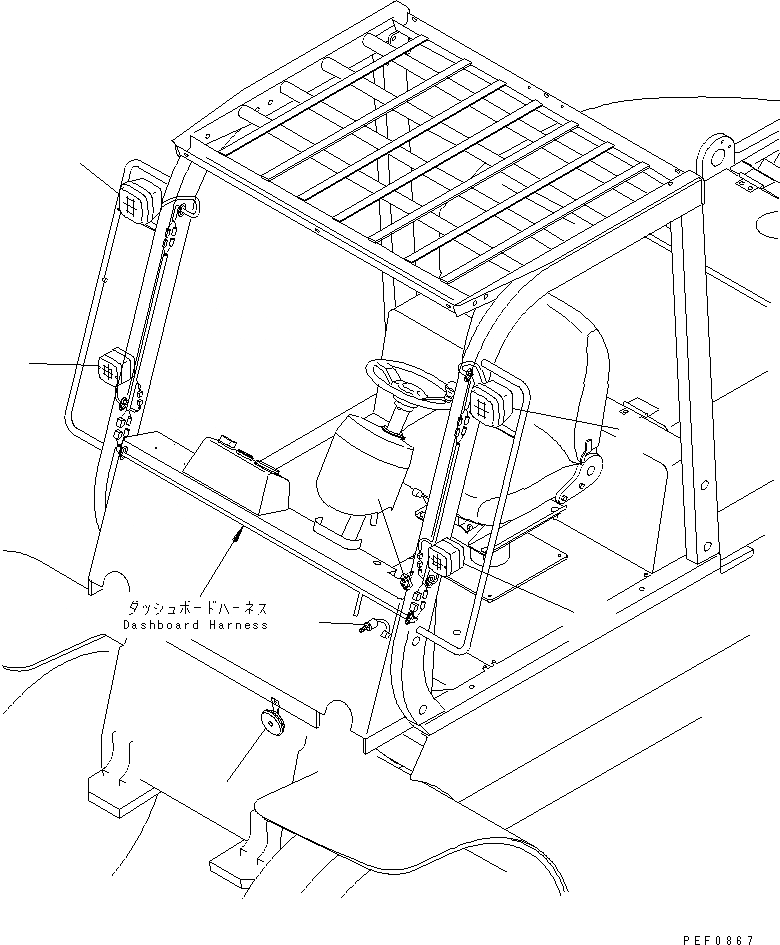 ダッシュボードハーネス
Dashboard Harness

PEF0867