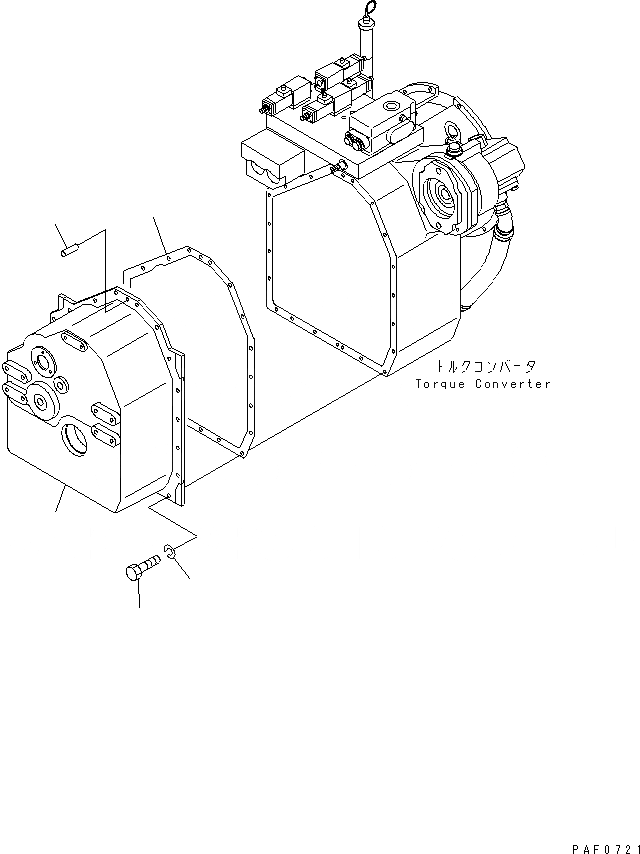 トルクコンバータ
Torque Converter

PAF0721