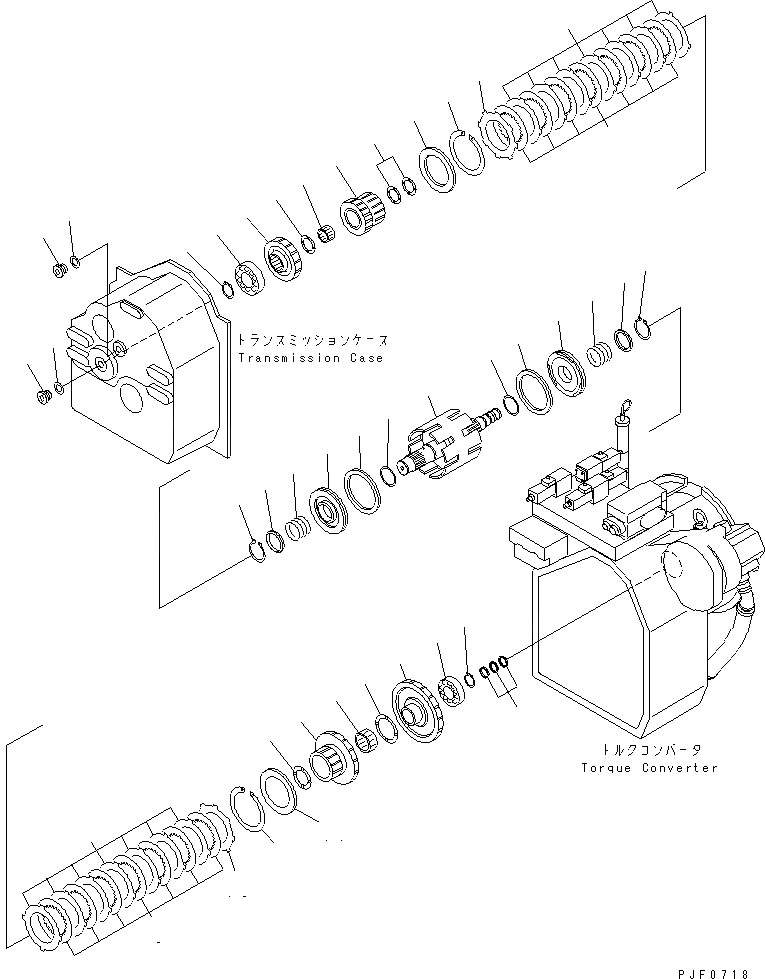 トランスミッションケース
Transmission Case

トルクコンバータ
Torque Converter

PJF0718