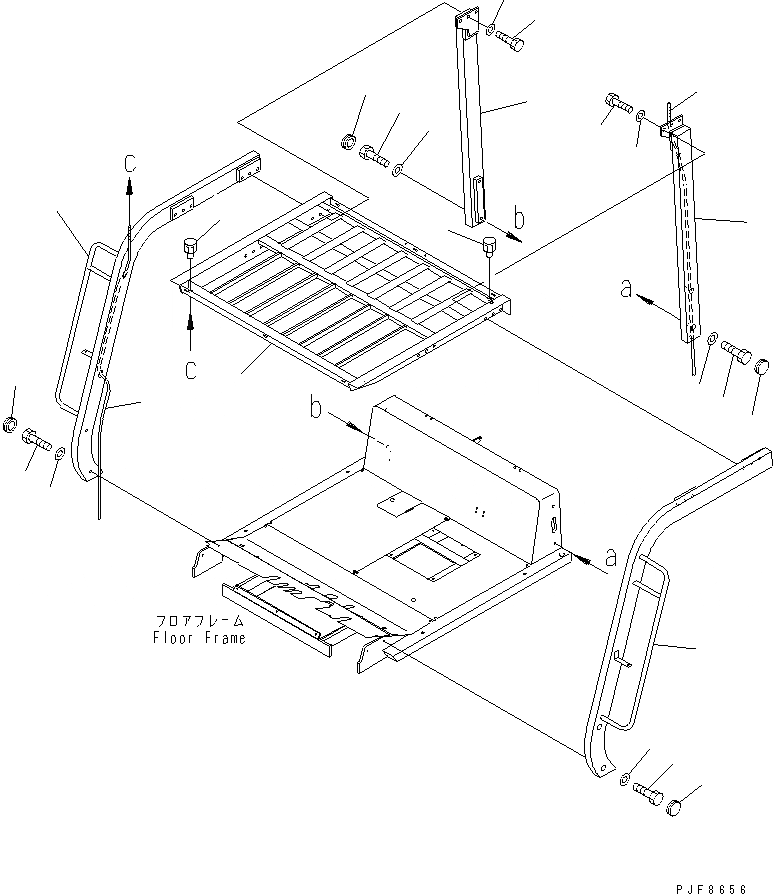 c
b
a
c
b
a
フロアフレーム
Floor Frame
PJF8656