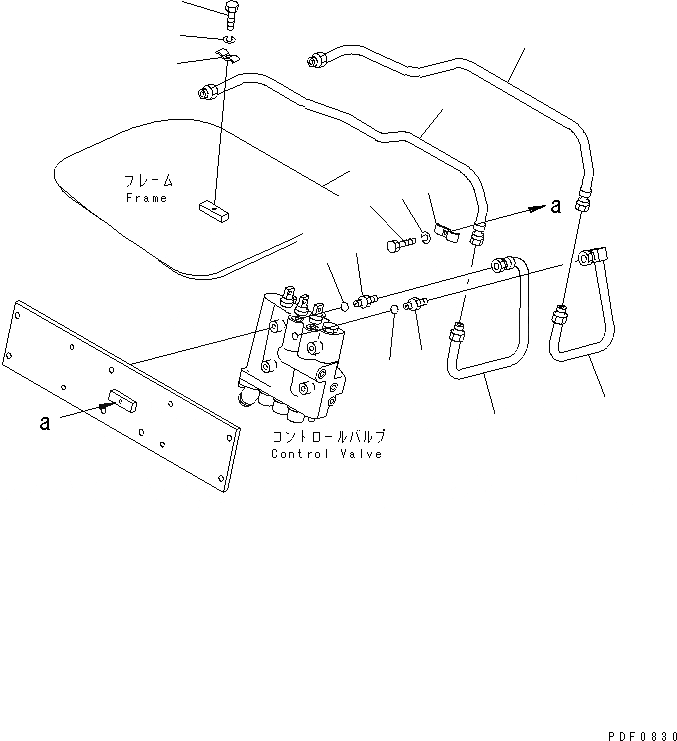 フレーム
Frame

a

a

コントロールバルブ
Control Valve

PDF0830