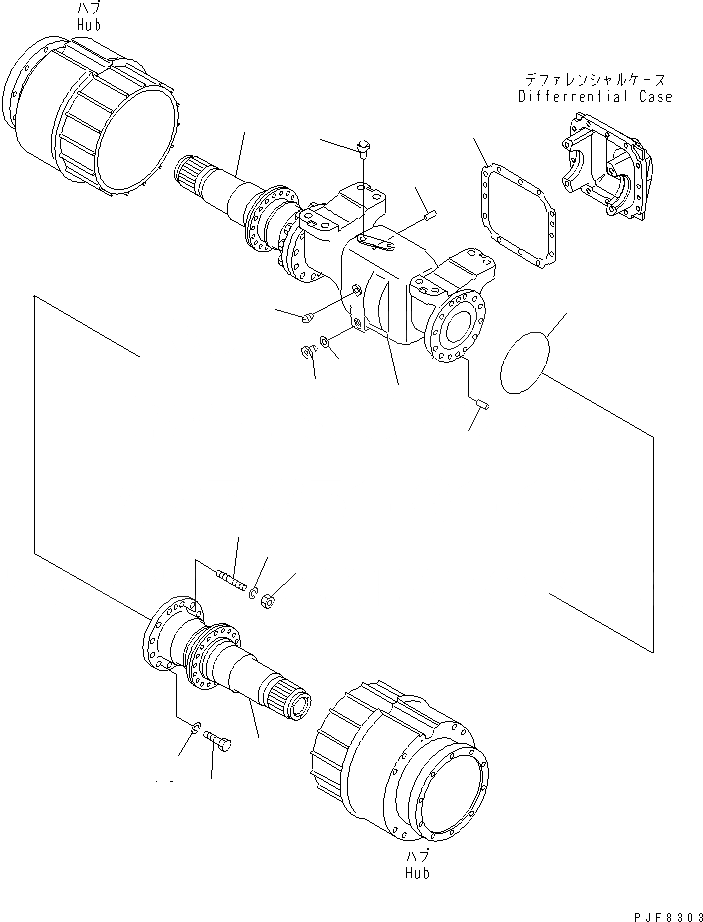 ハブ
Hub

デファレンシャルケース
Differrential Case

ハブ
Hub

PJF8303