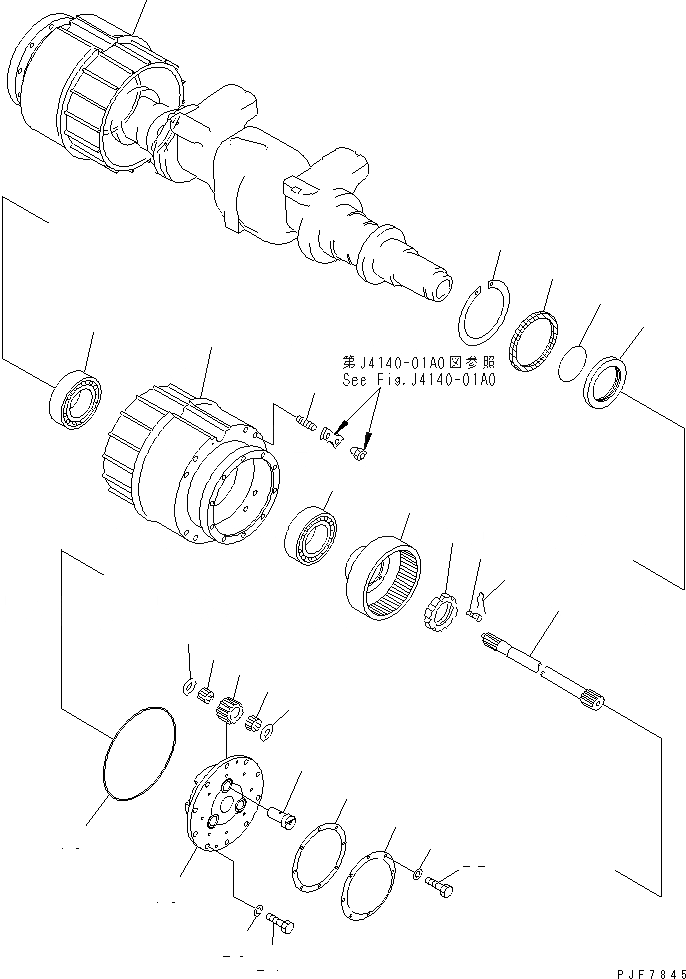 第J4140-01A0図参照
See Fig.J4140-01A0

PJF7845