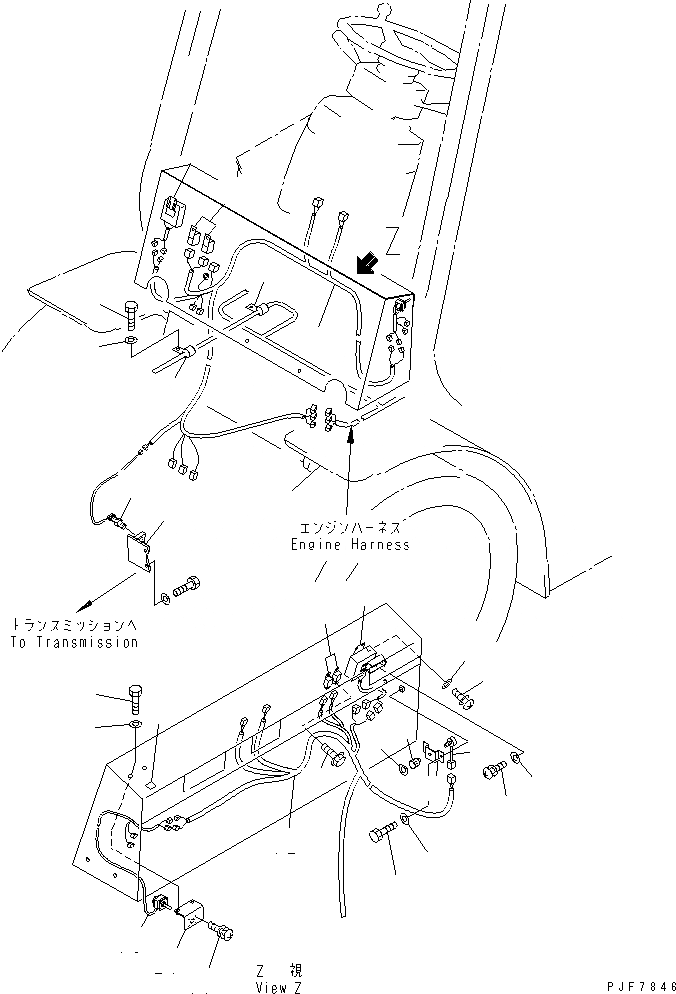 Z

エンジンハーネス
Engine Harness

トランスミッションへ
To Transmission

Z 視
View Z

PJF7846