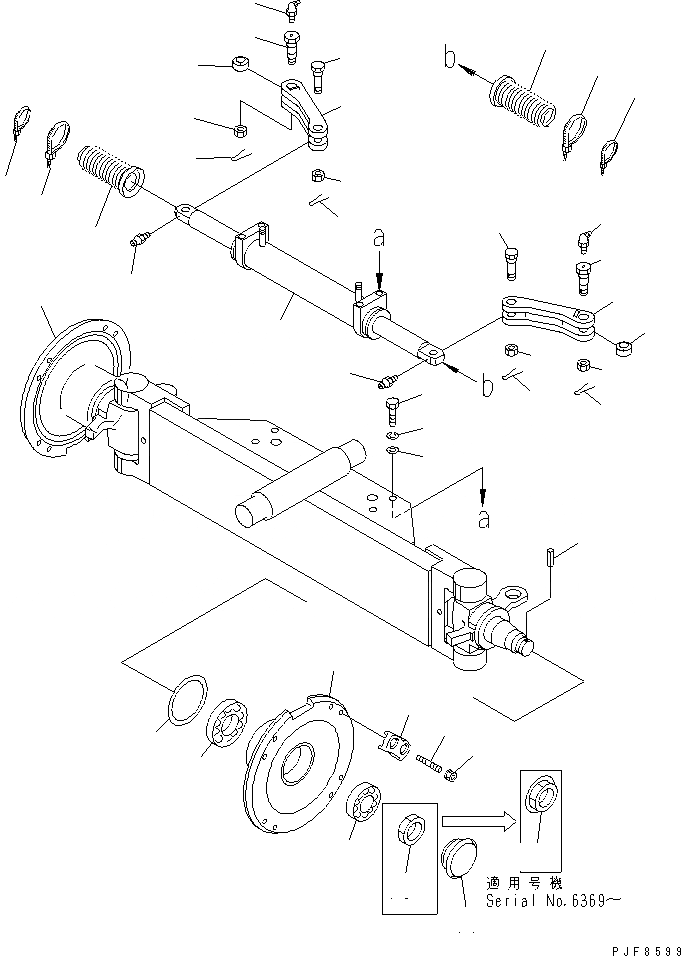 b

a

b

a

適用号機
Serial No.6369~

PJF8599