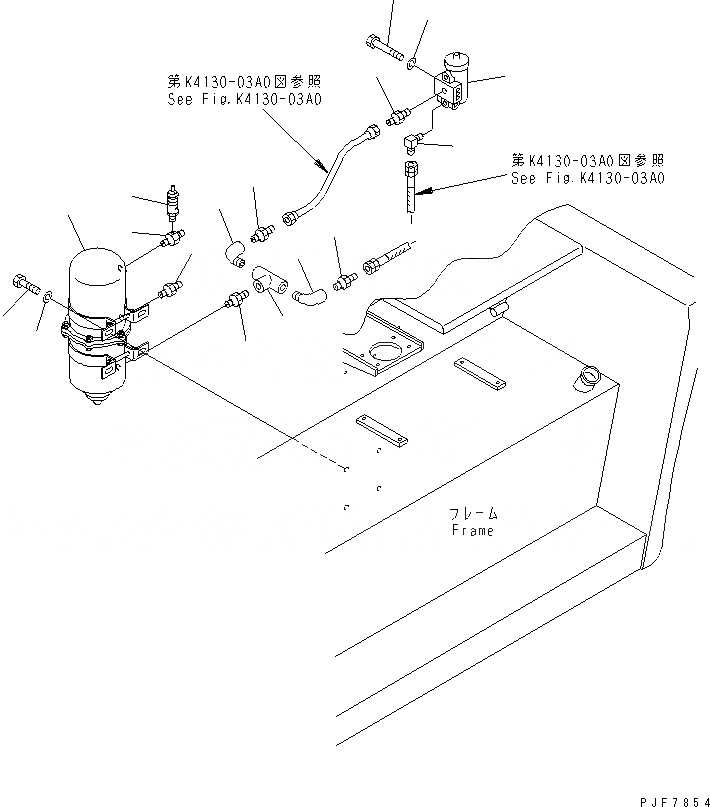 第K4130-03A0図参照
See Fig.K4130-03A0

第K4130-03A0図参照
See Fig.K4130-03A0

フレーム
Frame

PJF7854