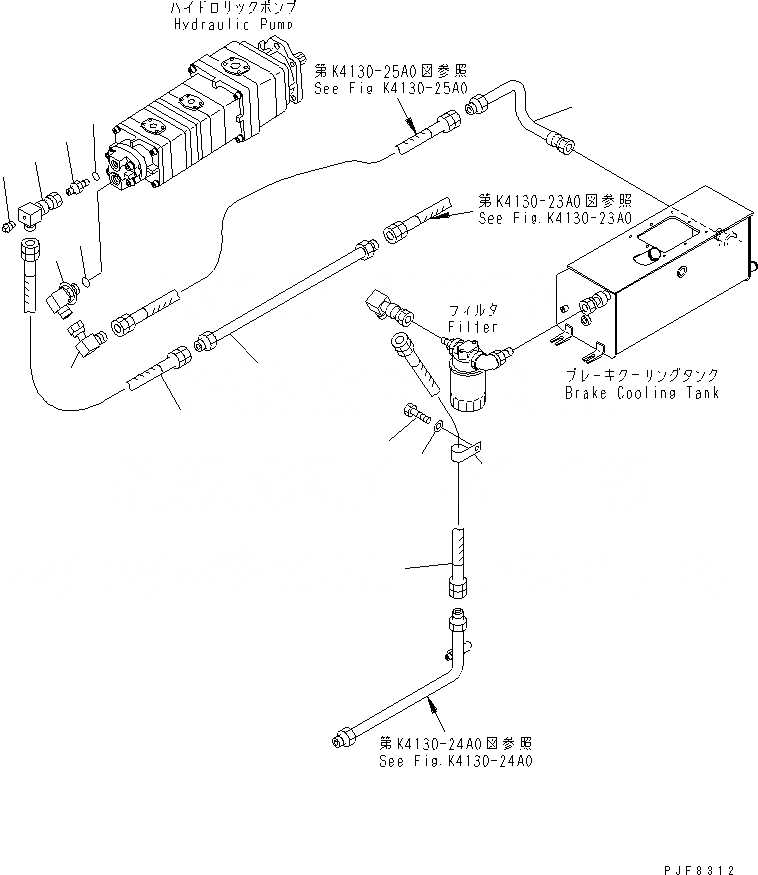 ハイドロリックポンプ
Hydraulic Pump

第K4130-25A0図参照
See Fig K4130-25A0

第K4130-23A0図参照
See Fig.K4130-23A0

フィルタ
Filter

ブレーキクーリングタンク
Brake Cooling Tank

第K4130-24A0図参照
See Fig.K4130-24A0

PJF8312