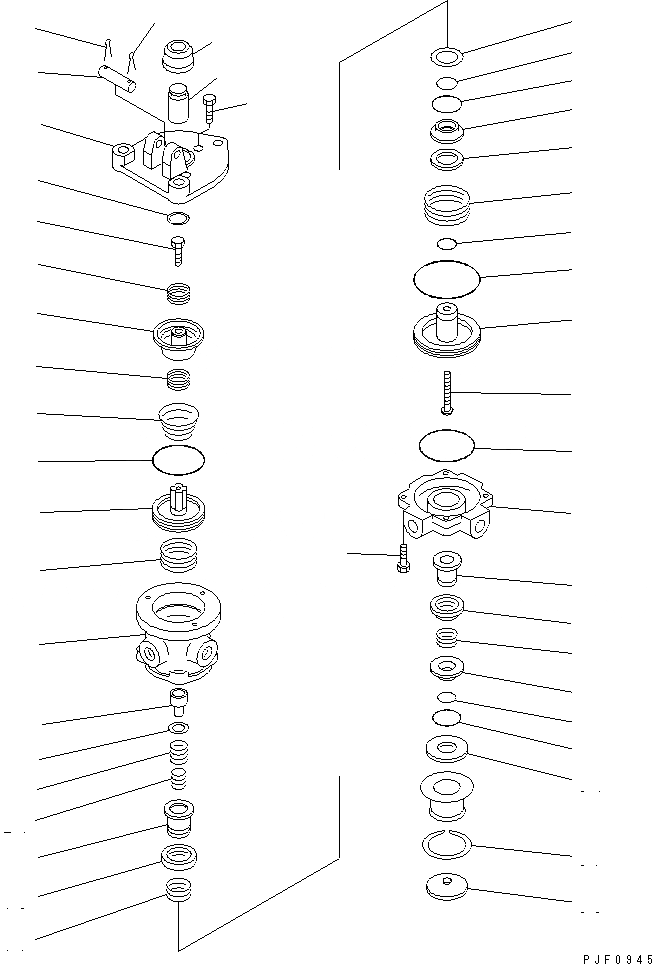 PJF0945