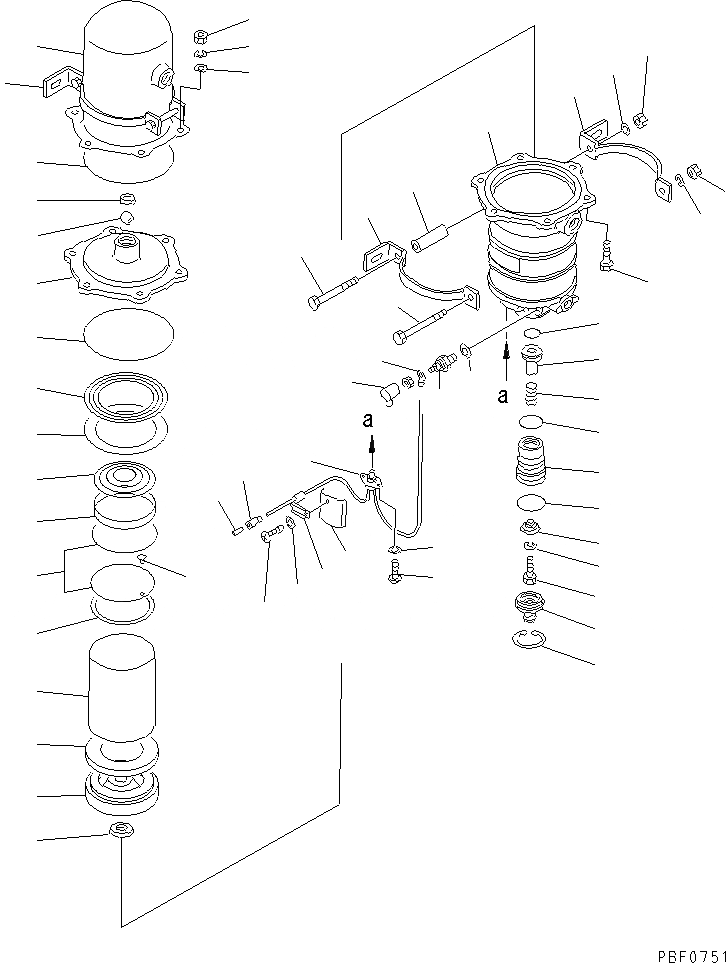 a

a

PBF0751