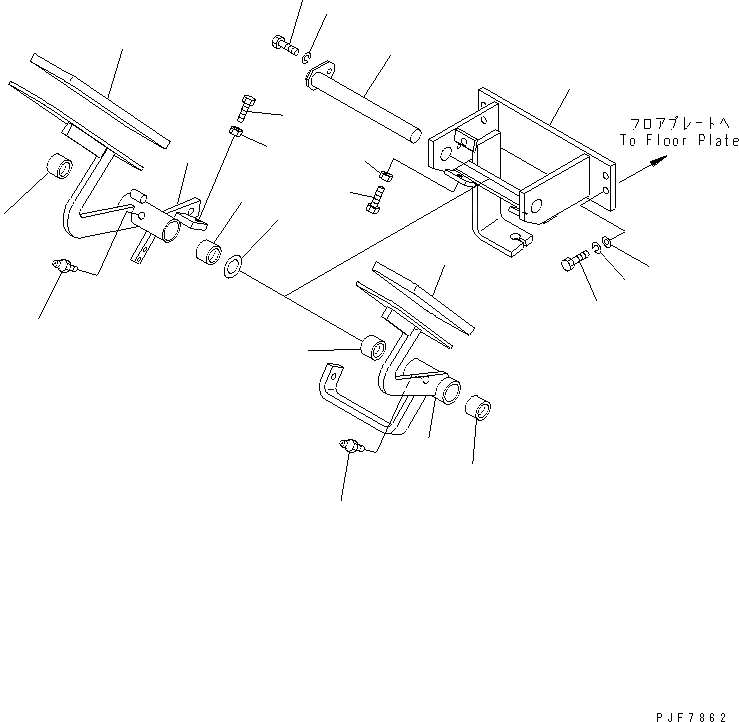 フロアプレートへ
To Floor Plate

PJF7862