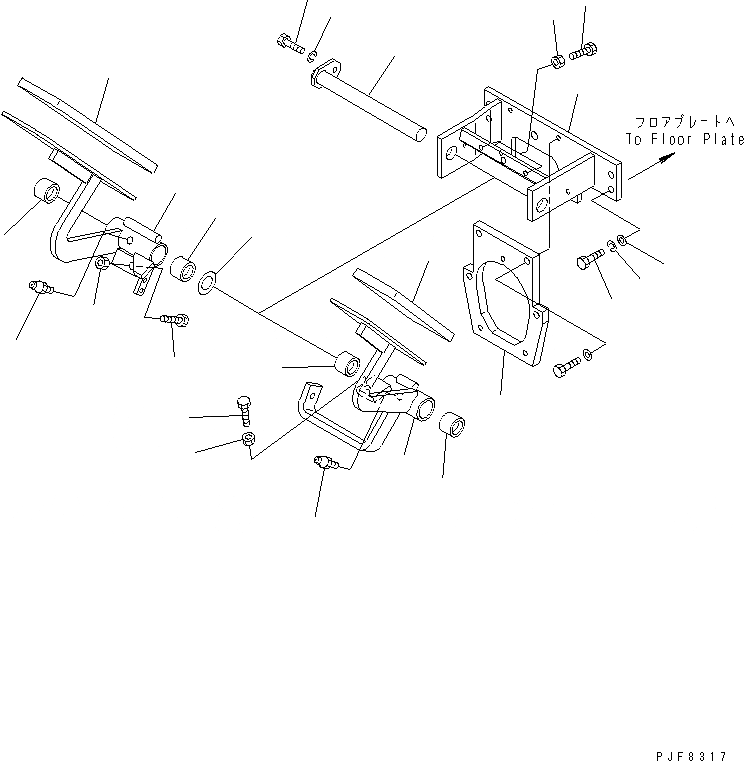 フロアプレートへ
To Floor Plate

PJF8317