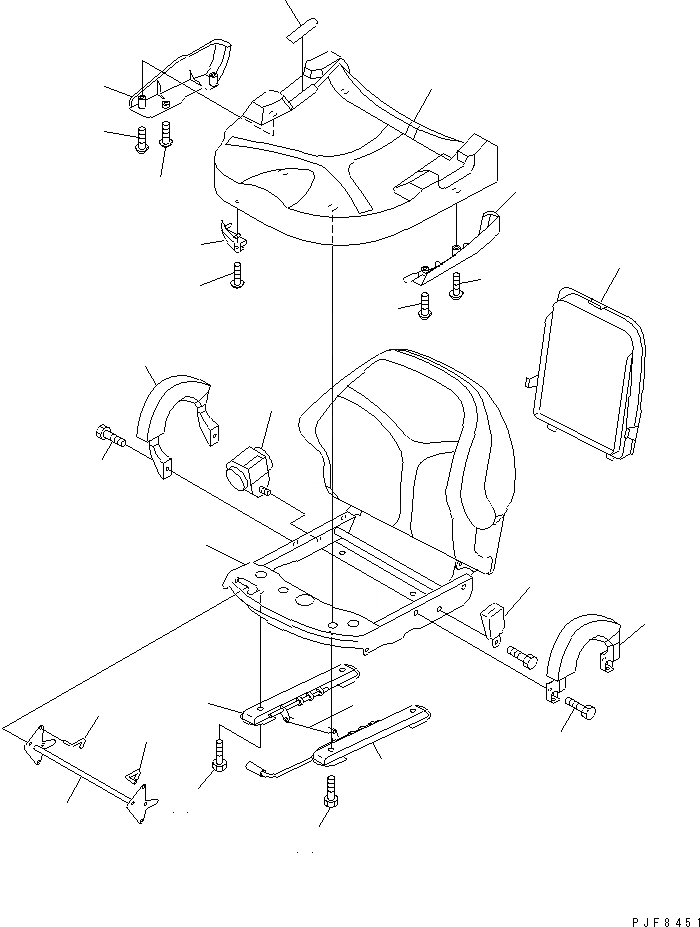 PJF8451