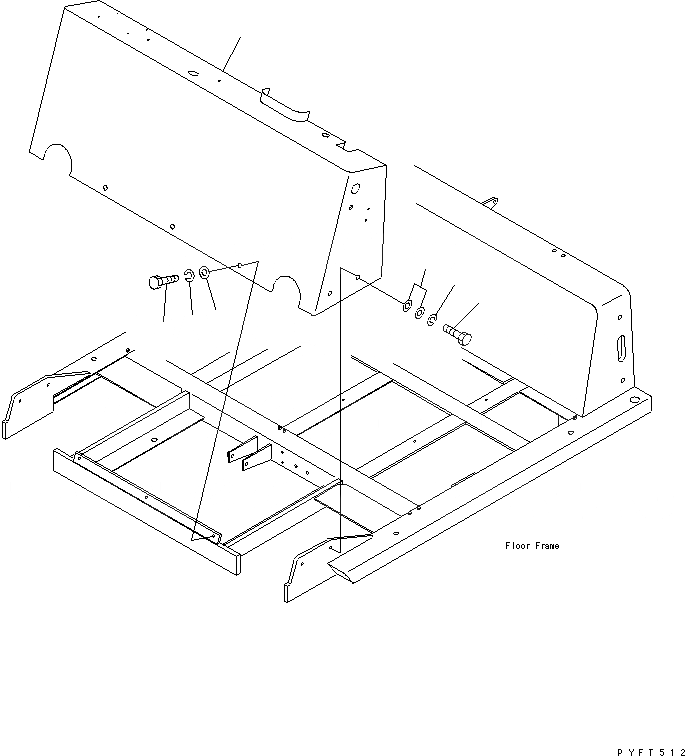 Floor Frame

PYFT512