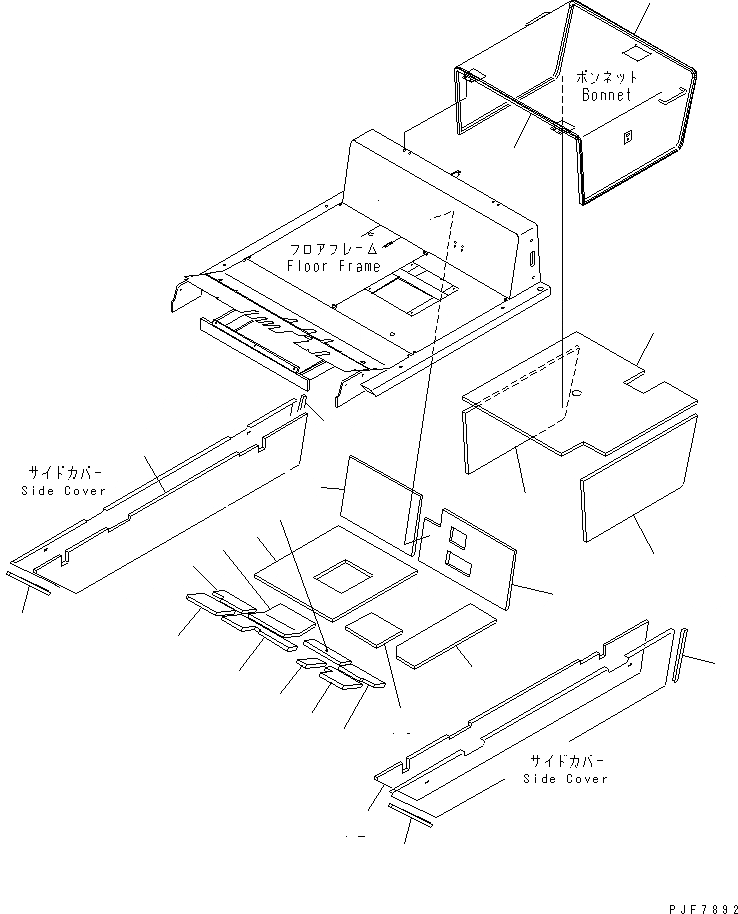 ボンネット
Bonnet

フロアフレーム
Floor Frame

サイドカバー
Side Cover

サイドカバー
Side Cover

PJF7892