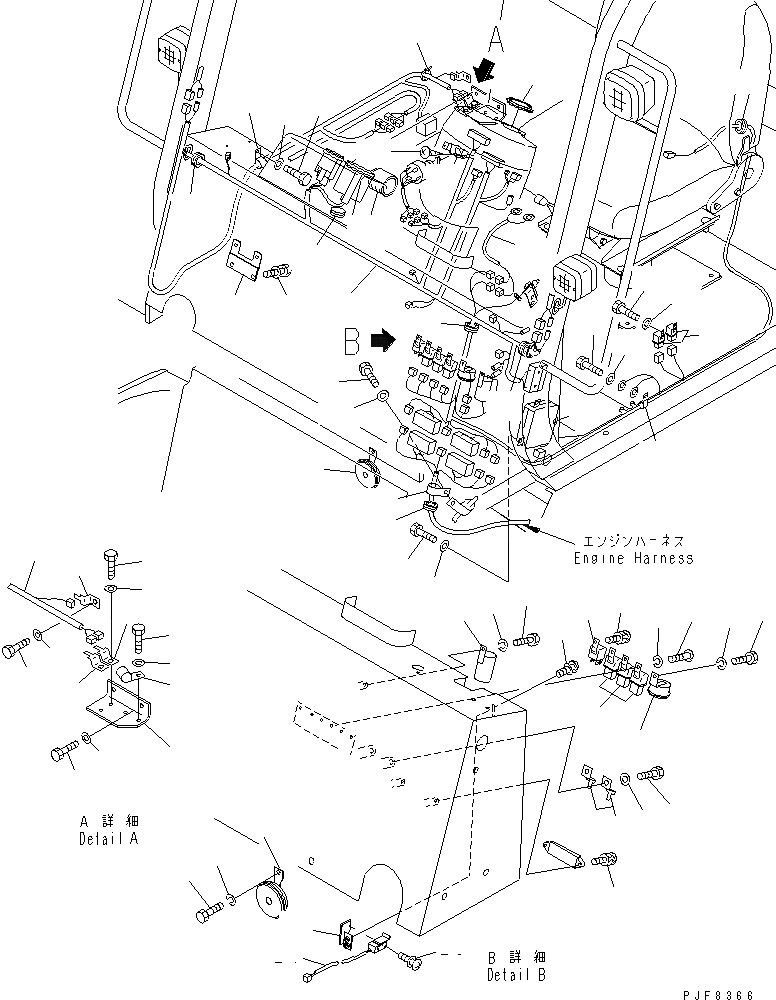 A

B

エンジンハーネス
Engine Harness

A 詳細
Detail A

B 詳細
Detail B

PJF8366