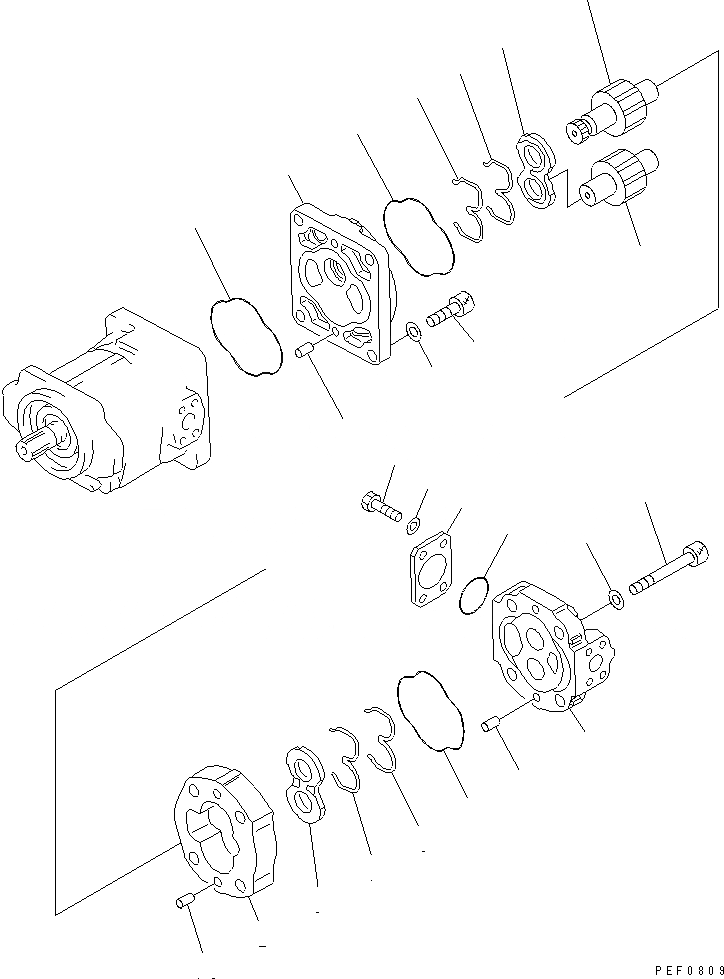 PEF0809