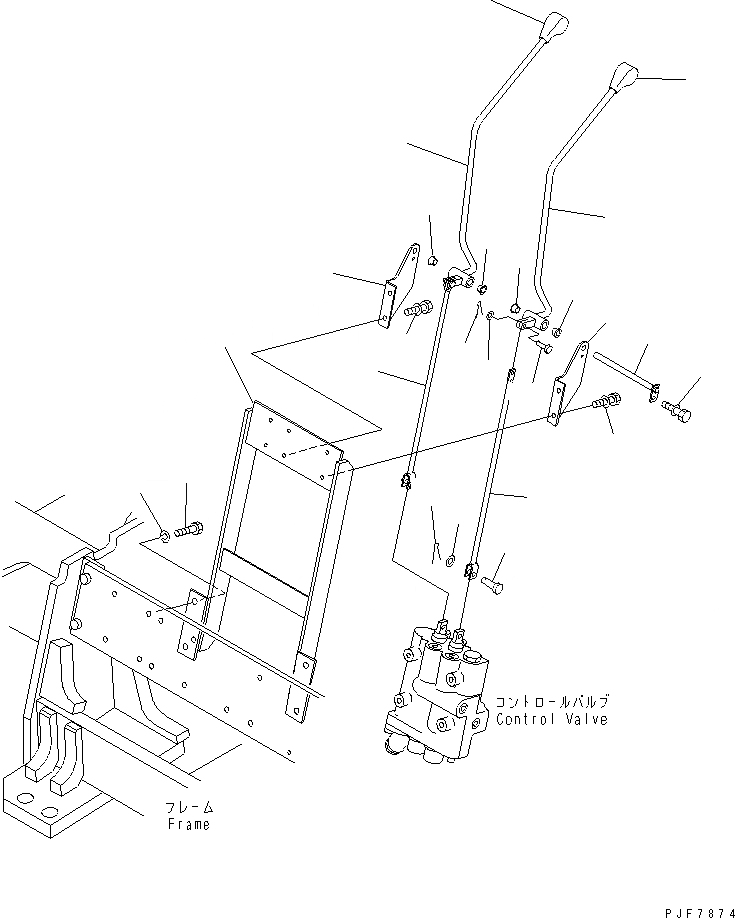 コントロールバルブ
Control Valve

フレーム
Frame

PJF7874