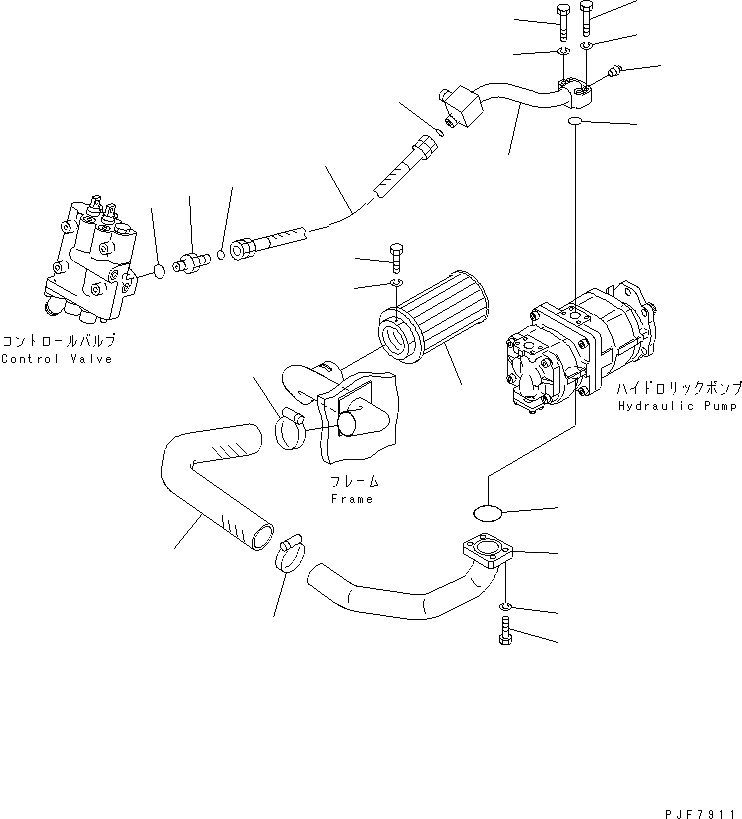 コントロールバルブ
Control Valve

ハイドロリックポンプ
Hydraulic Pump

フレーム
Frame

PJF7911