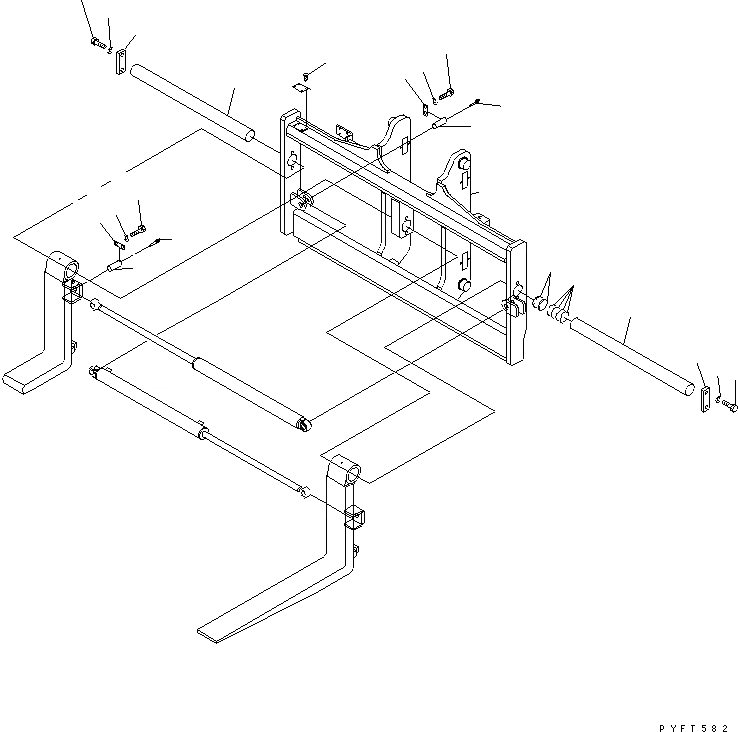 PYFT582