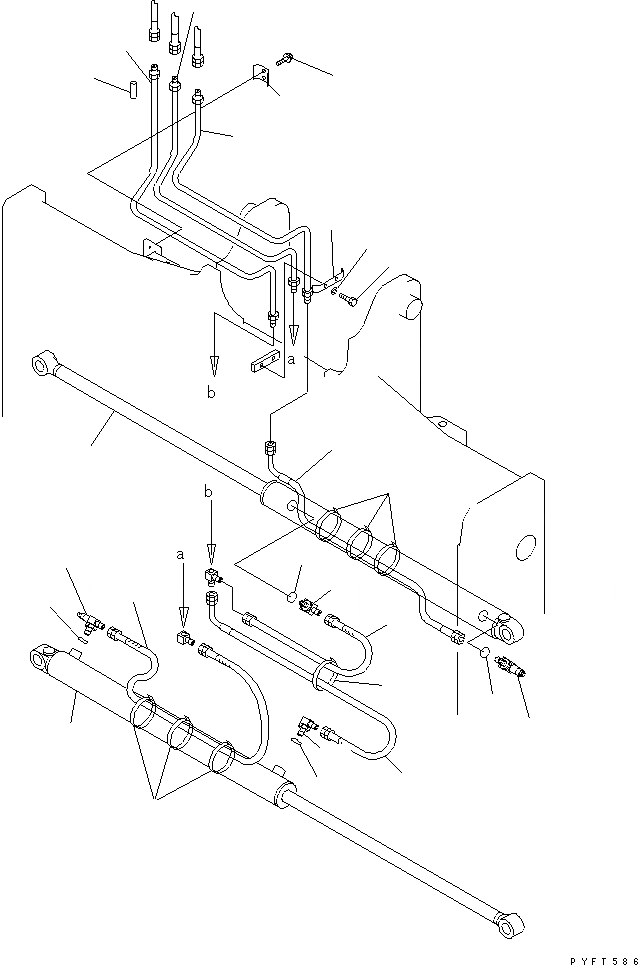 a
b
b
a
PYFT586