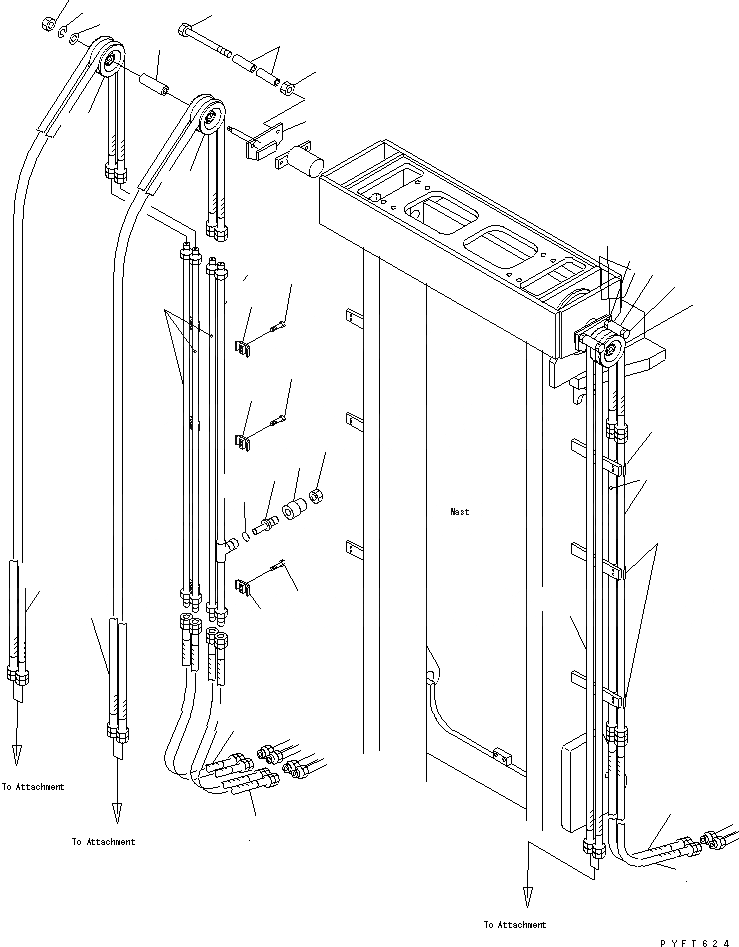 Mast

To Attachment

To Attachment

To Attachment

PYFT624