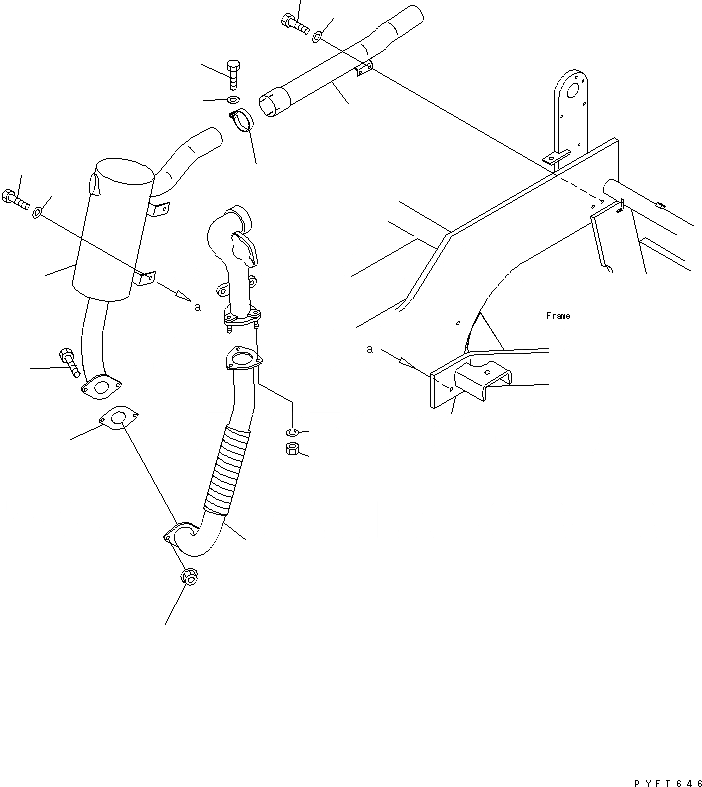 a

Frame

a

PYFT646