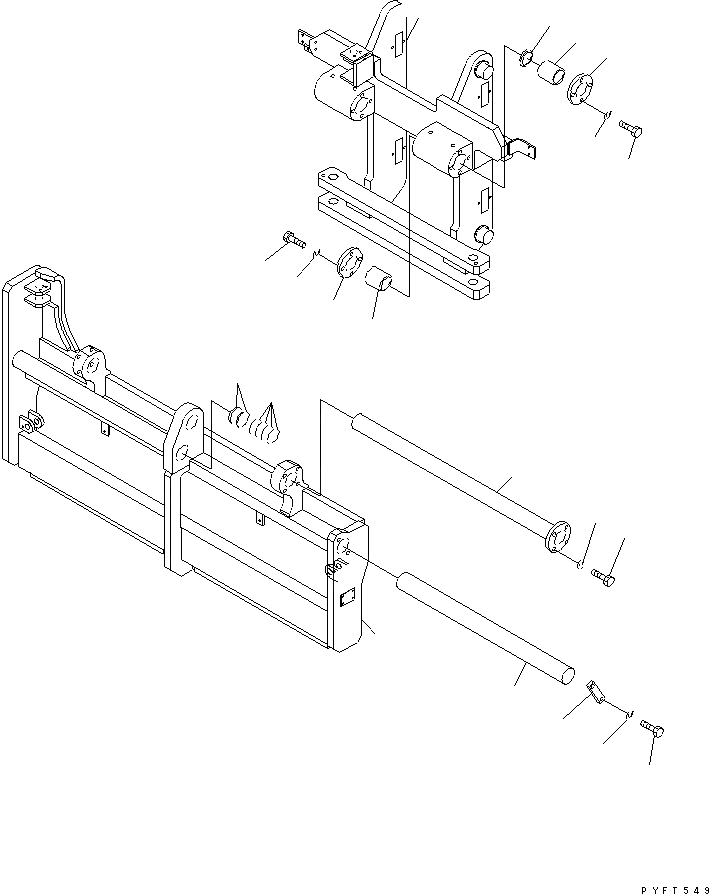 PYFT549