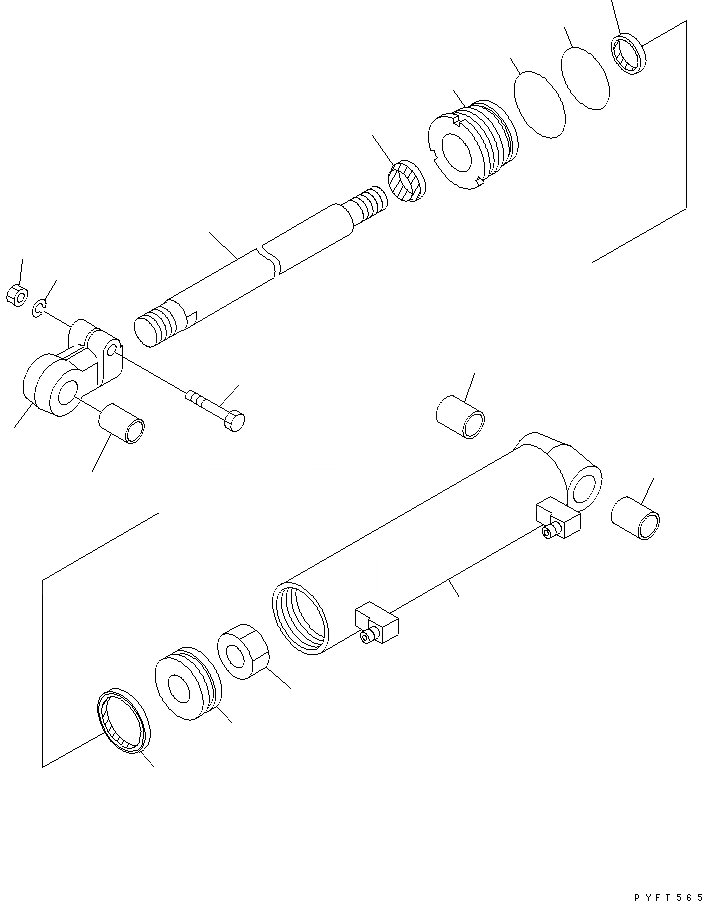 PYFT565