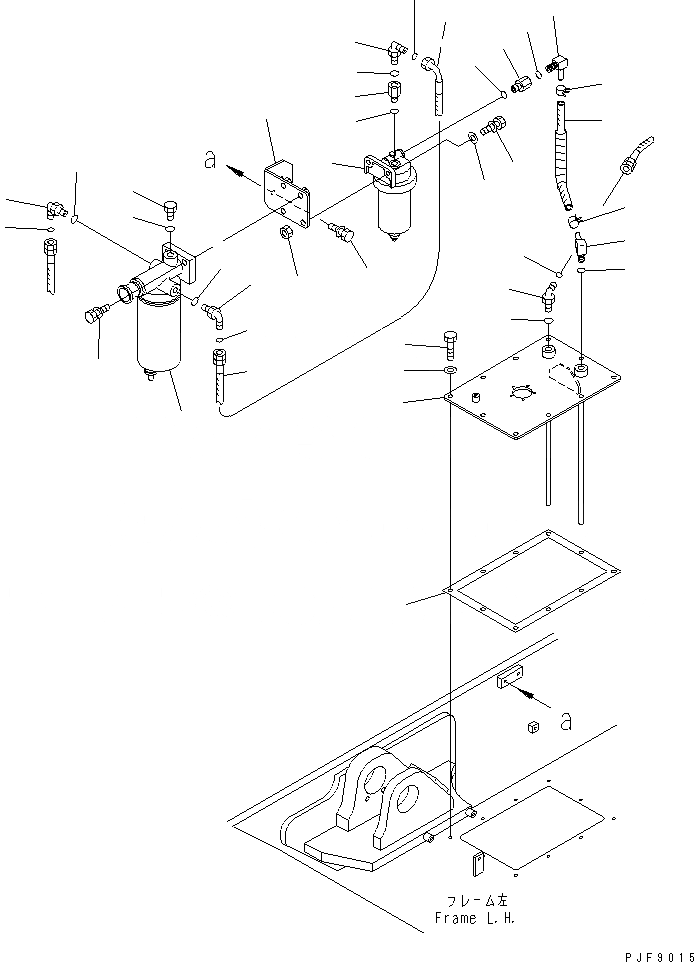 a

a

フレーム左
Frame L.H.

PJF9015