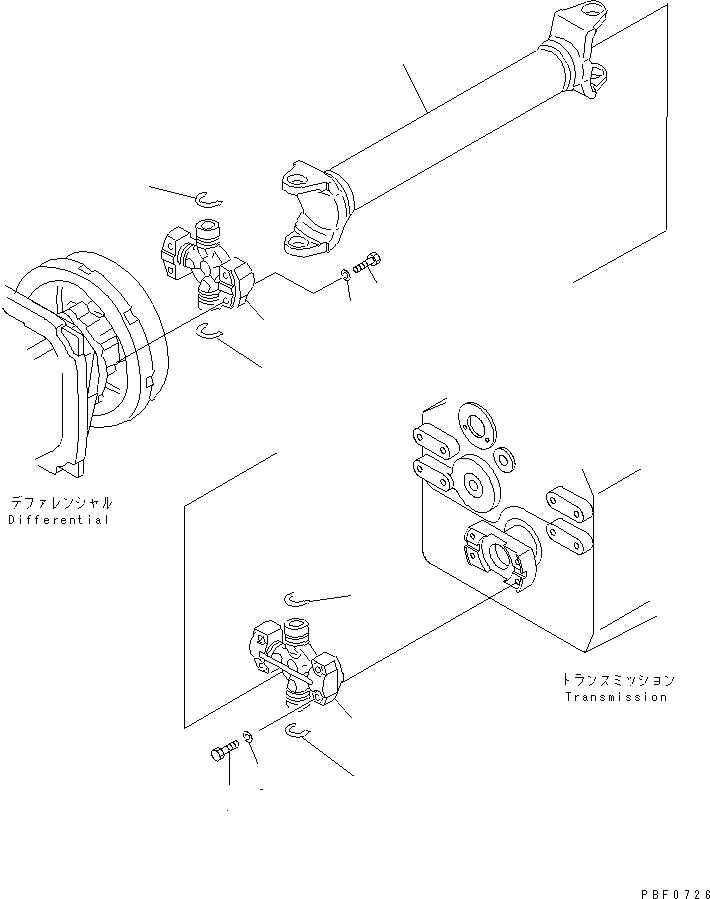 デファレンシャル
Differential

トランスミッション
Transmission

PBF0726