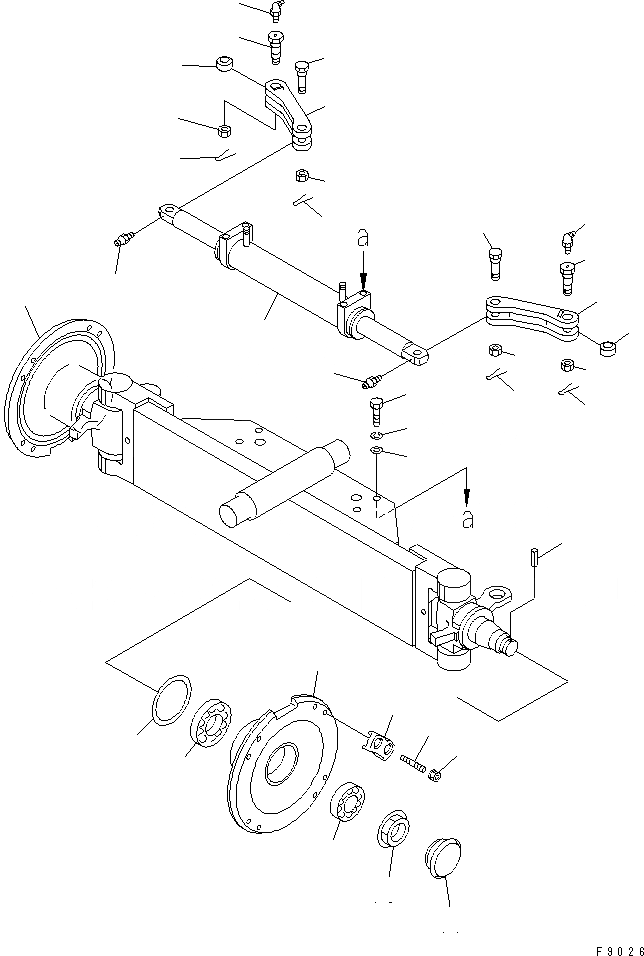 a

a

F9026