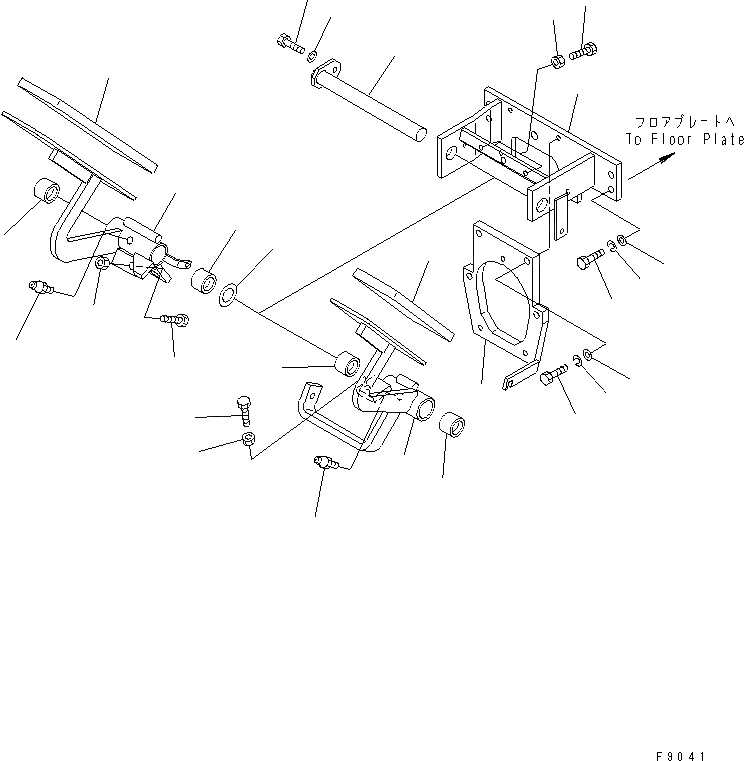 フロアプレートへ
To Floor Plate

F9041