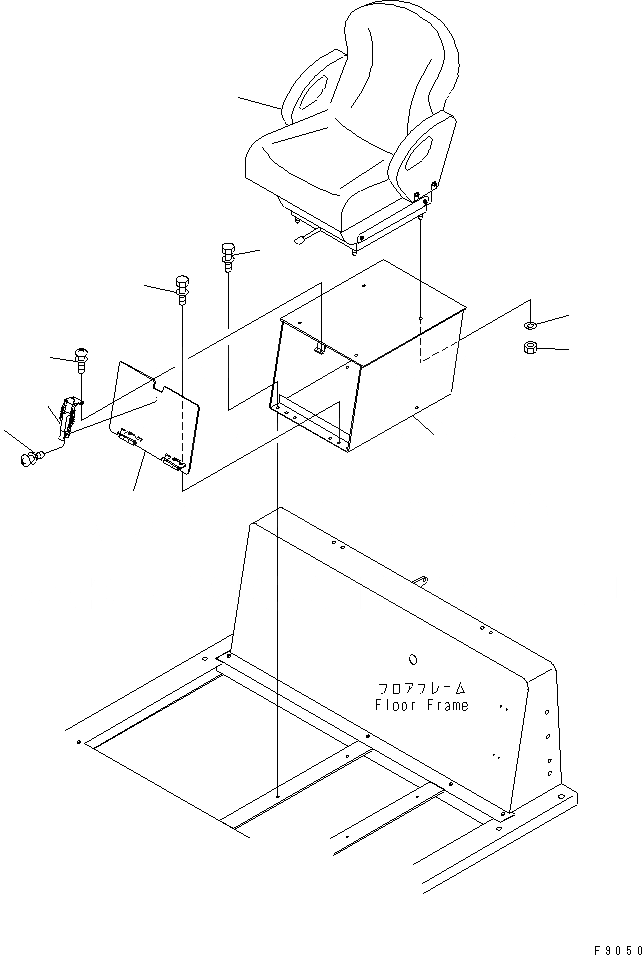 フロアフレーム
Floor Frame

F9050