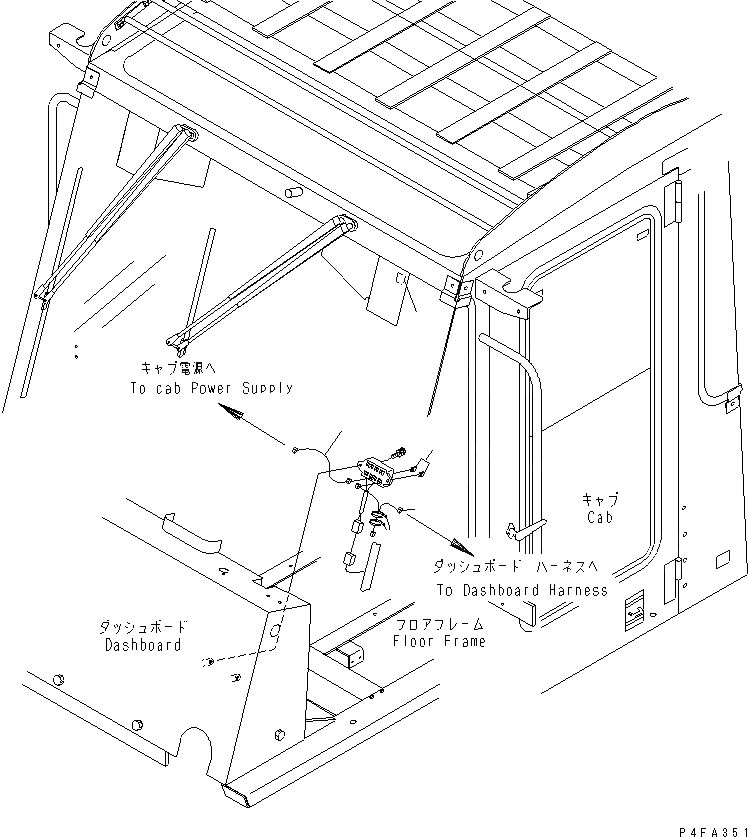 キャブ電源へ
To cab Power Supply

キャブ
Cab

ダッシュボード ハーネスへ
To Dashboard Harness

ダッシュボード
Dashboard

フロアフレーム
Floor Frame

P4FA351