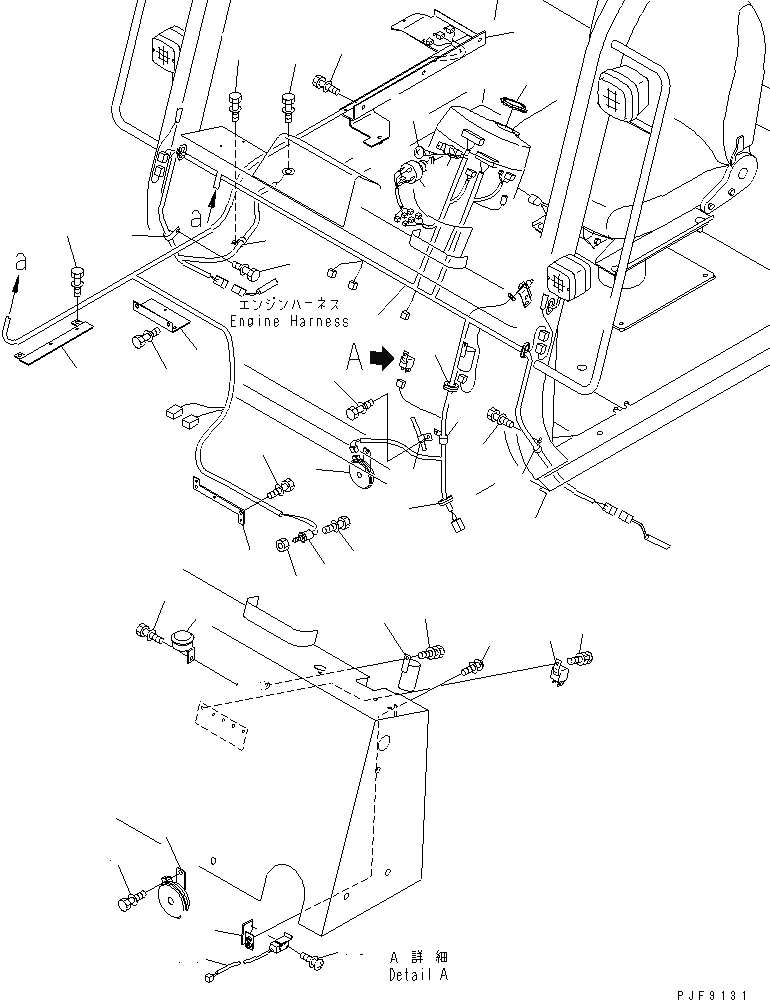 a

a

エンジンハーネス
Engine Harness

A

A 詳細
Detail A

PJF9131