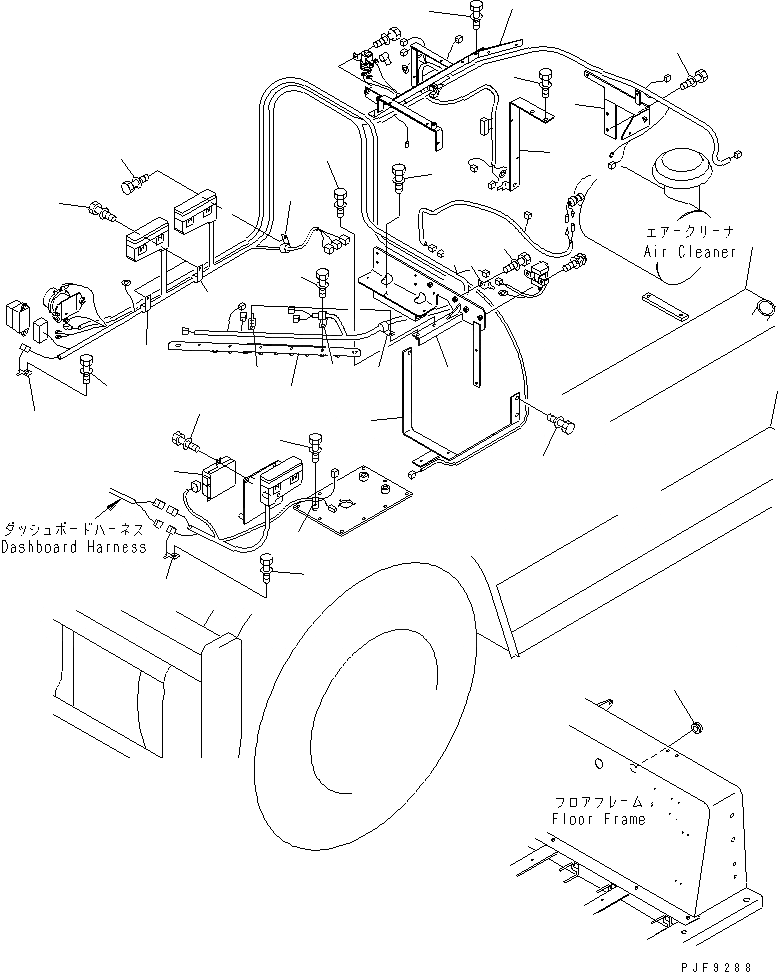 エアークリーナ
Air Cleaner

ダッシュボードハーネス
Dashboard Harness

フロアフレーム
Floor Frame

PJF9288