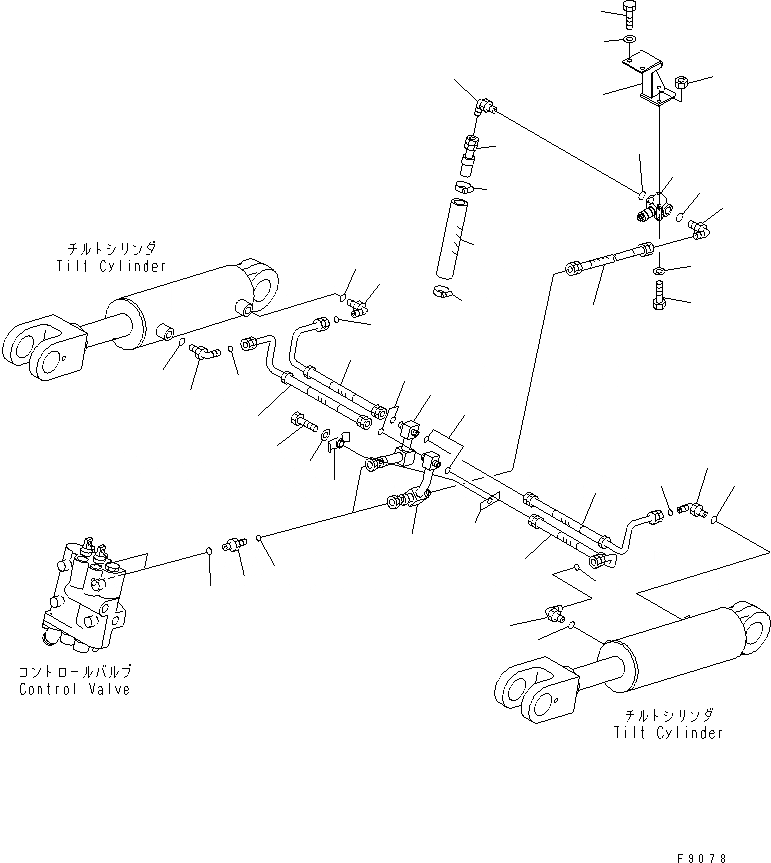 チルトシリンダ
Tilt Cylinder

コントロールバルブ
Control Valve

チルトシリンダ
Tilt Cylinder

F9078