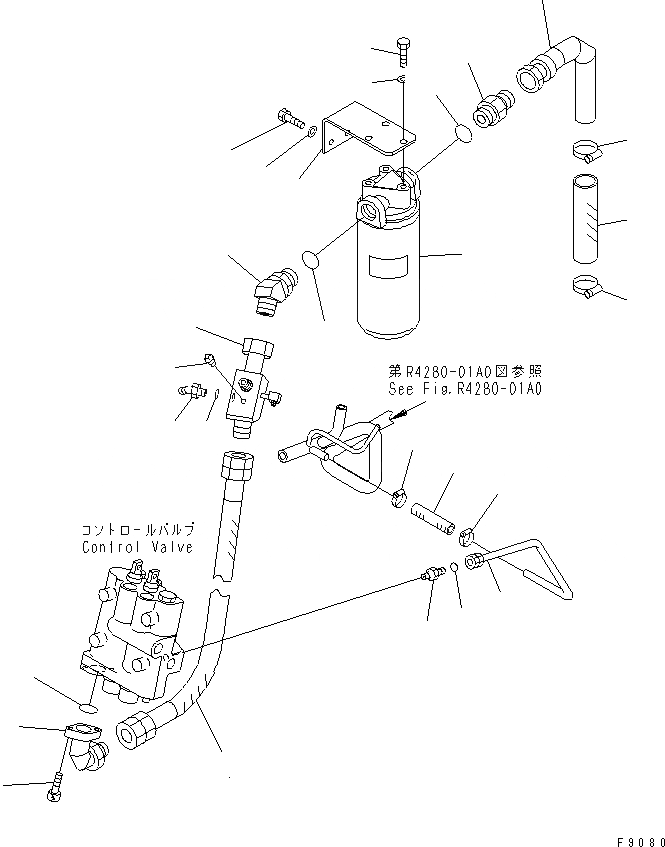 第R4280-01A0図参照
See Fig.R4280-01A0

コントロールバルブ
Control Valve

F9080