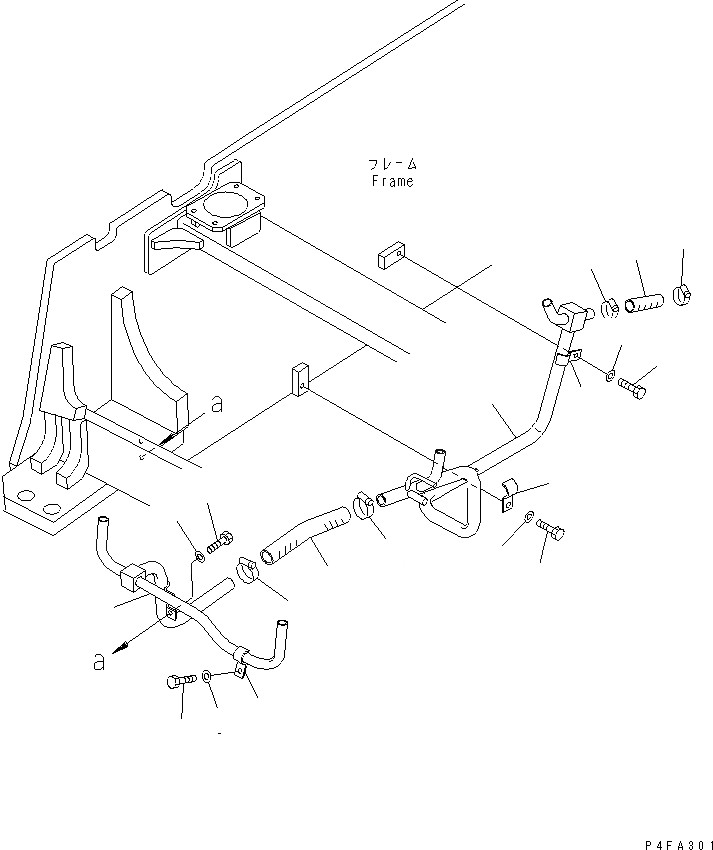 フレーム
Frame

a

a

P4FA301